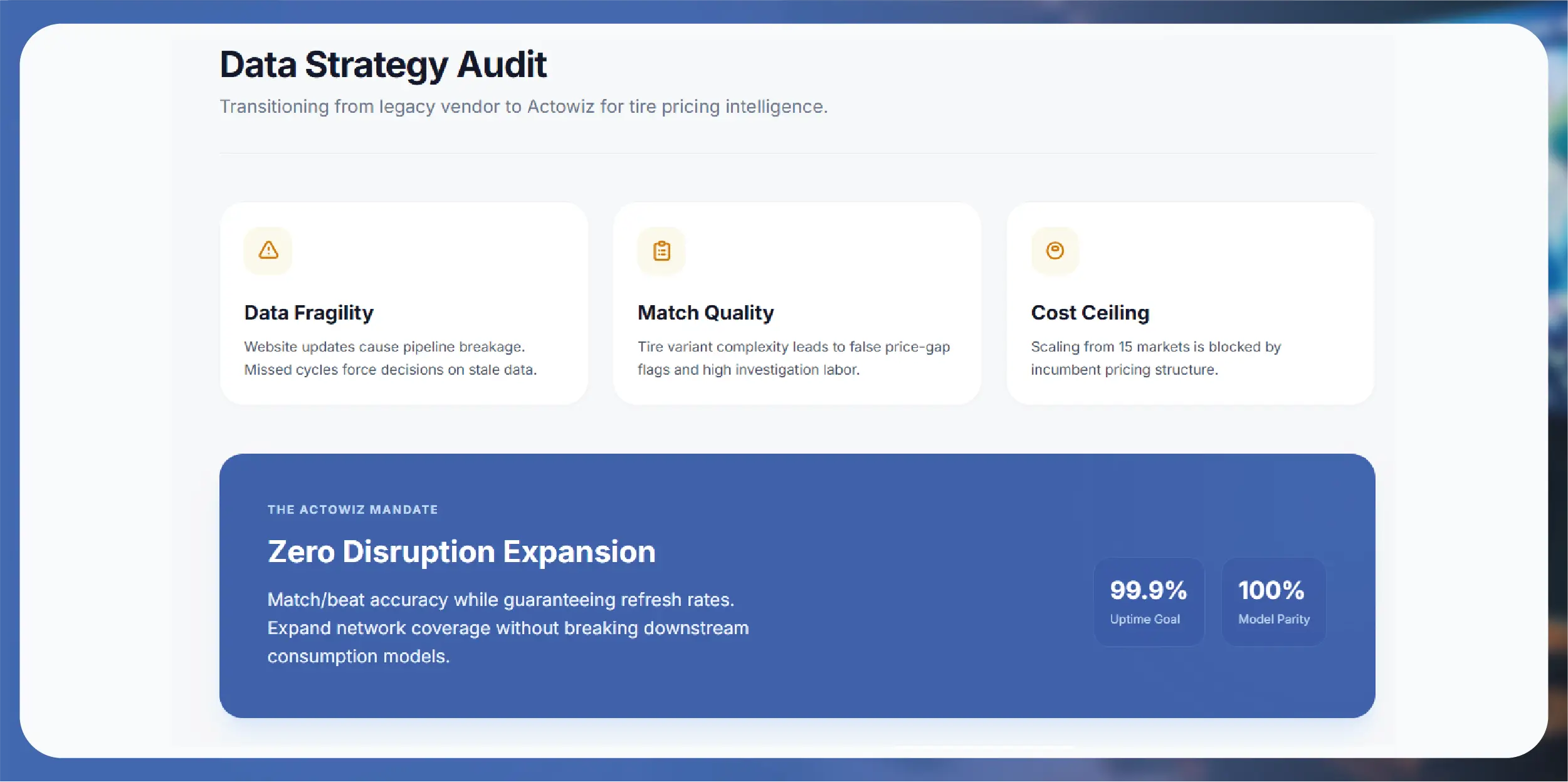 Data Strategy Audit

Transitioning from legacy vendor to Actowiz for tire pricing intelligence.

Data Fragility

Website updates cause pipeline breakage. Missed cycles force decisions on stale data.

Match Quality

Tire variant complexity leads to false price-gap flags and high investigation labor.

Cost Ceiling

Scaling from 15 markets is blocked by incumbent pricing structure.

THE ACTOWIZ MANDATE

Zero Disruption Expansion

Match/beat accuracy while guaranteeing refresh rates. Expand network coverage without breaking downstream consumption models.

99.9%
Uptime Goal

100%
Model Parity